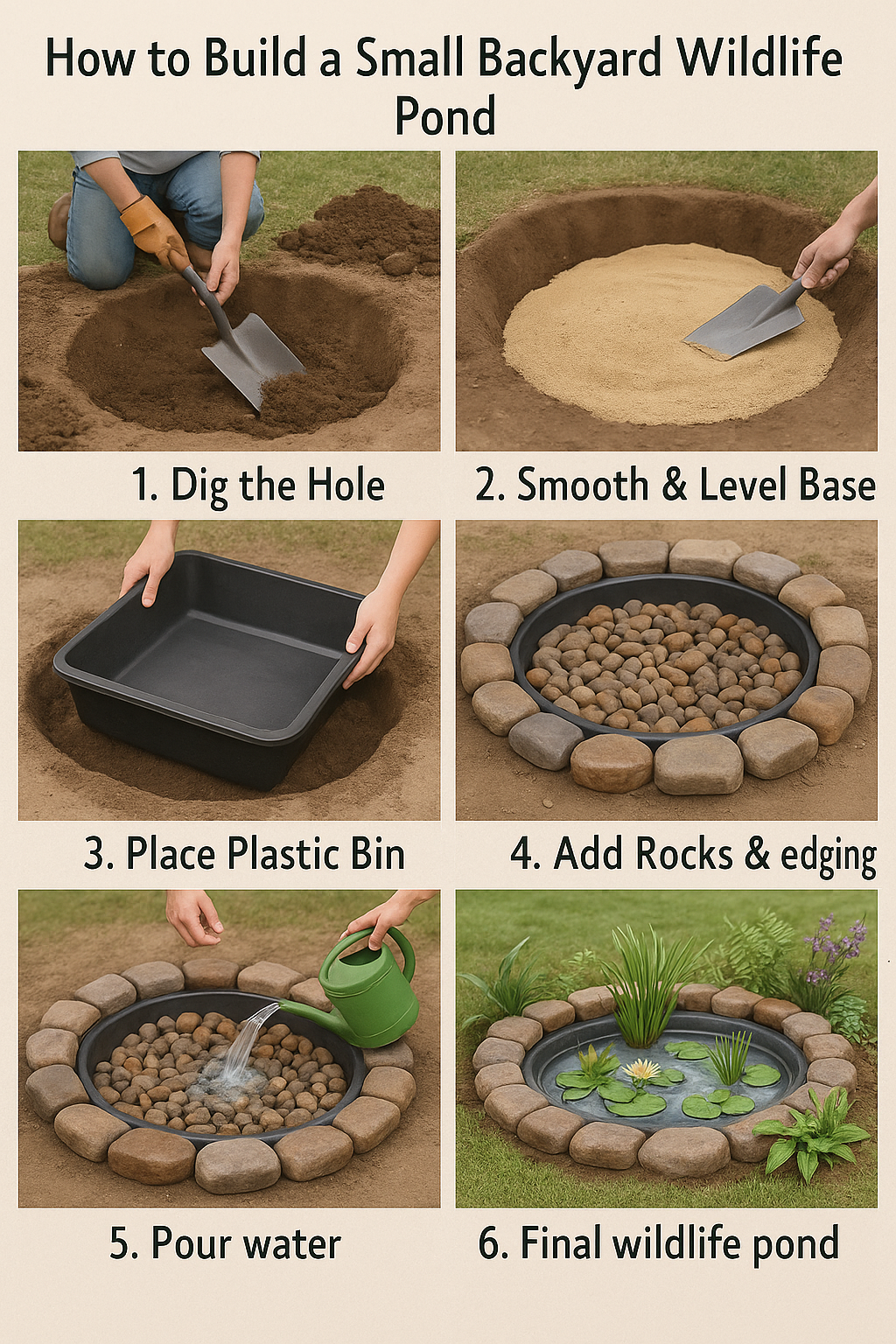 How to Build a Small Backyard Wildlife Pond

1. Dig the Hole

2. Smooth & Level Base

3. Place Plastic Bin

4. Add Rocks & edging

5. Pour water

6. Final wildlife pond