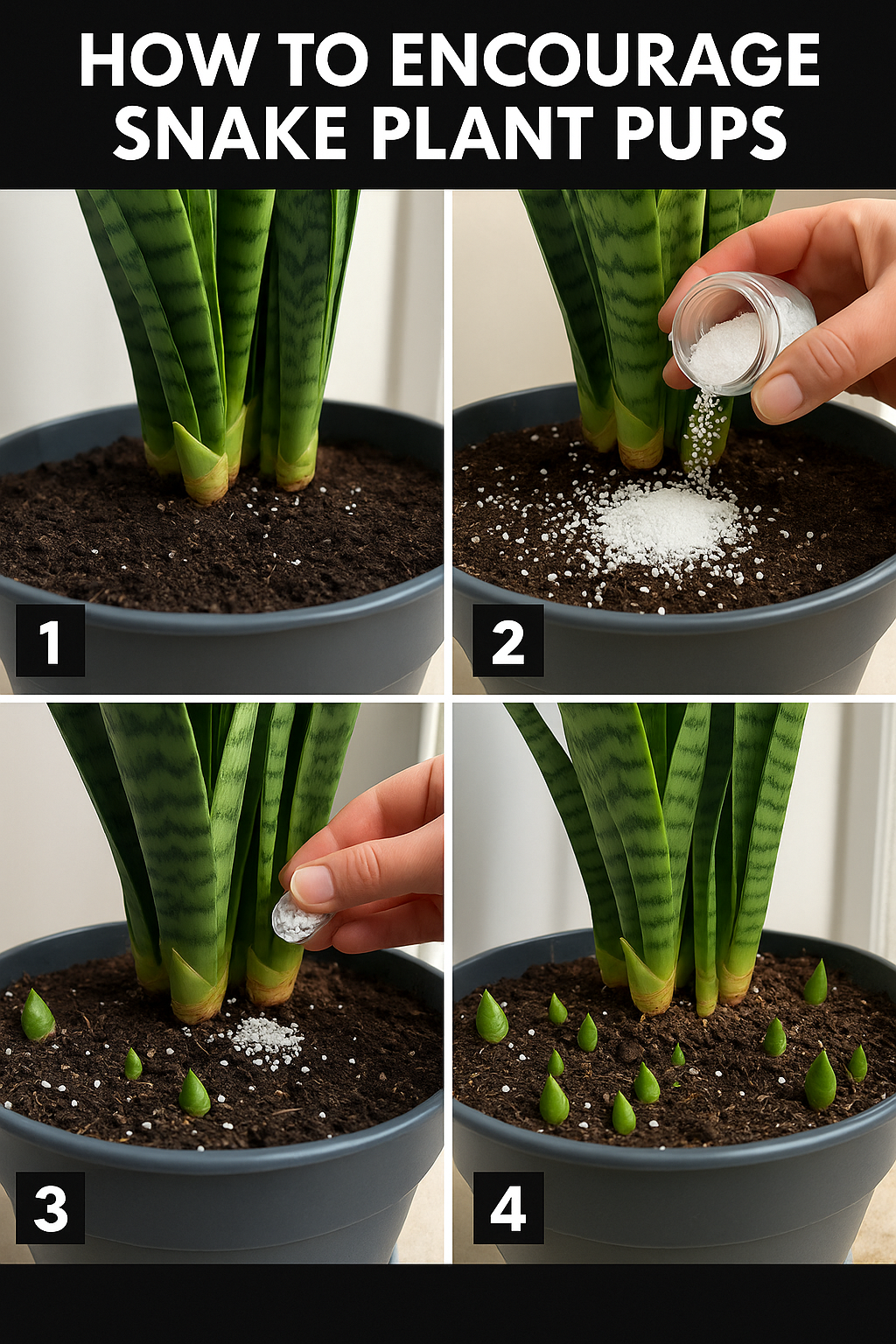 HOW TO ENCOURAGE SNAKE PLANT PUPS

1

2

3

4